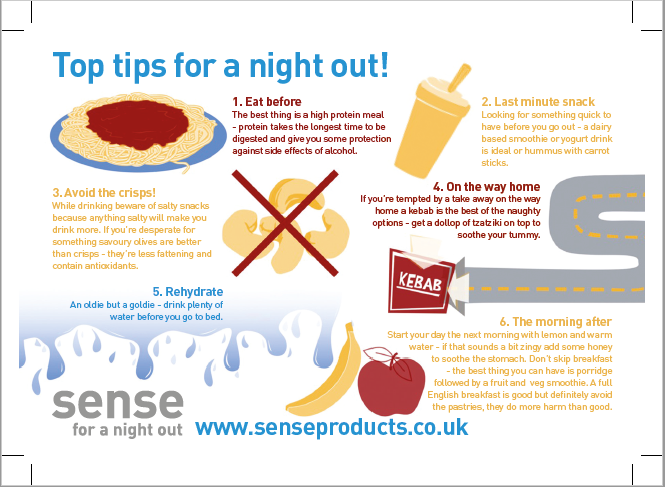 Top tips for a night out!

1. Eat before
The best thing is a high protein meal - protein takes the longest time to be digested and give you some protection against side effects of alcohol.

2. Last minute snack
Looking for something quick to have before you go out - a dairy based smoothie or yogurt drink is ideal or hummus with carrot sticks.

3. Avoid the crisps!
While drinking beware of salty snacks because anything salty will make you drink more. If you're desperate for something savoury olives are better than crisps - they're less fattening and contain antioxidants.

4. On the way home
If you're tempted by a take away on the way home a kebab is the best of the naughty options - get a dollop of tzatziki on top to soothe your tummy.

KEBAB

5. Rehydrate
An oldie but a goldie - drink plenty of water before you go to bed.

6. The morning after
Start your day the next morning with lemon and warm water - if that sounds a bit zingy add some honey to soothe the stomach. Don't skip breakfast - the best thing you can have is porridge followed by a fruit and veg smoothie. A full English breakfast is good but definitely avoid the pastries, they do more harm than good.

sense
for a night out

www.senseproducts.co.uk